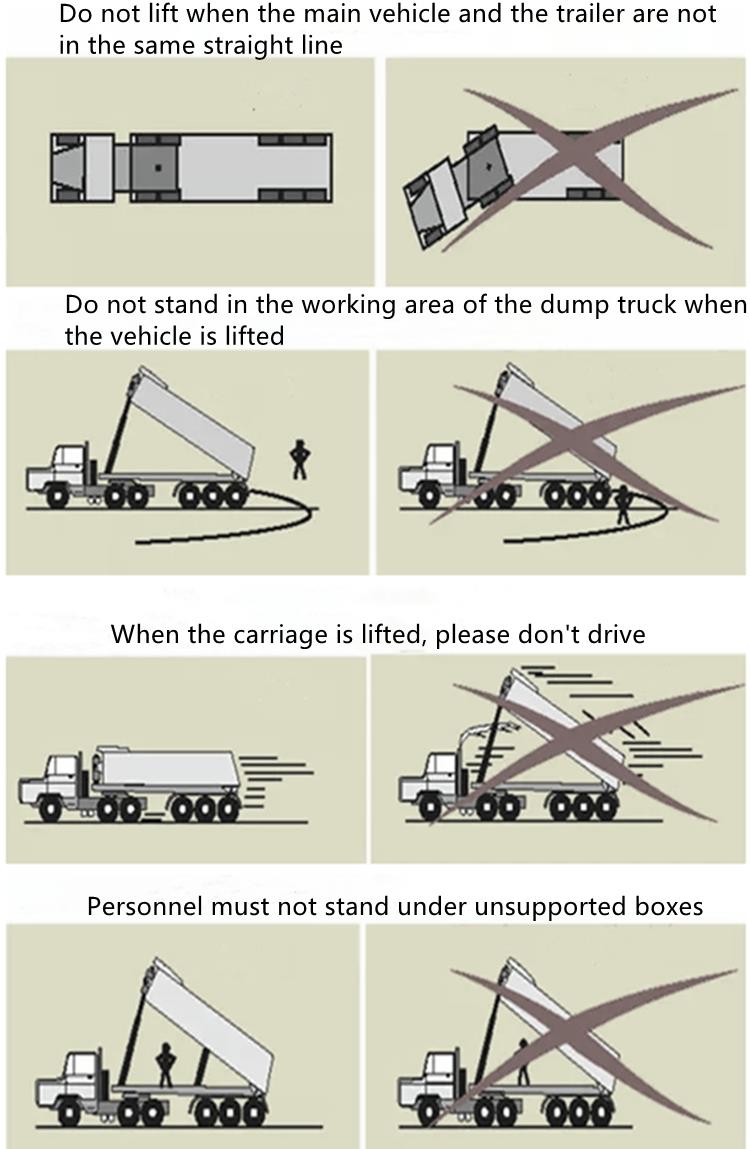 Do not lift when the main vehicle and the trailer are not in the same straight line

Do not stand in the working area of the dump truck when the vehicle is lifted

When the carriage is lifted, please don't drive

Personnel must not stand under unsupported boxes